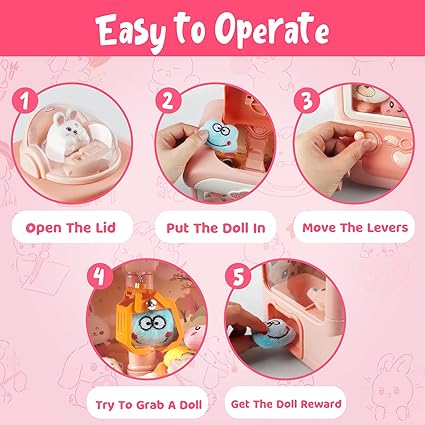 Easy to Operate

1

Open The Lid

2

Put The Doll In

3

Move The Levers

4

Try To Grab A Doll

5

Get The Doll Reward